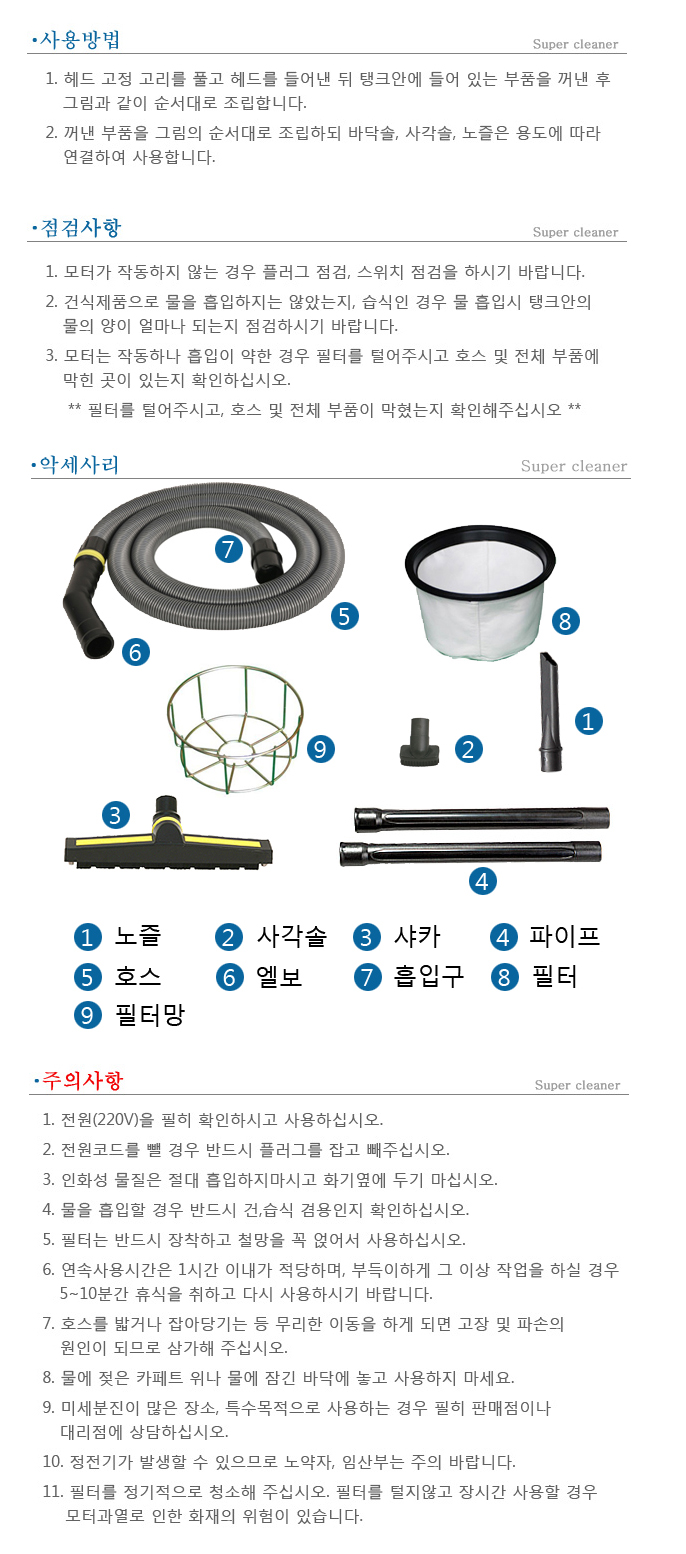 •사용방법

Super cleaner

1. 헤드 고정 고리를 풀고 헤드를 들어낸 뒤 탱크안에 들어 있는 부품을 꺼낸 후 그림과 같이 순서대로 조립합니다.

2. 꺼낸 부품을 그림의 순서대로 조립하되 바닥솔, 사각솔, 노즐은 용도에 따라 연결하여 사용합니다.

•점검사항

Super cleaner

1. 모터가 작동하지 않는 경우 플러그 점검, 스위치 점검을 하시기 바랍니다.

2. 건식제품으로 물을 흡입하지는 않았는지, 습식인 경우 물 흡입시 탱크안의 물의 양이 얼마나 되는지 점검하시기 바랍니다.

3. 모터는 작동하나 흡입이 약한 경우 필터를 털어주시고 호스 및 전체 부품에 막힌 곳이 있는지 확인하십시오.

** 필터를 털어주시고, 호스 및 전체 부품이 막혔는지 확인해주십시오 **

•악세사리

Super cleaner

7
5
6
8
1
9
2
3
4

1 노즐
2 사각솔
3 샤카
4 파이프
5 호스
6 엘보
7 흡입구
8 필터
9 필터망

•주의사항

Super cleaner

1. 전원(220V)을 필히 확인하시고 사용하십시오.

2. 전원코드를 뺄 경우 반드시 플러그를 잡고 빼주십시오.

3. 인화성 물질은 절대 흡입하지마시고 화기옆에 두기 마십시오.

4. 물을 흡입할 경우 반드시 건,습식 겸용인지 확인하십시오.

5. 필터는 반드시 장착하고 철망을 꼭 얹어서 사용하십시오.

6. 연속사용시간은 1시간 이내가 적당하며, 부득이하게 그 이상 작업을 하실 경우 5~10분간 휴식을 취하고 다시 사용하시기 바랍니다.

7. 호스를 밟거나 잡아당기는 등 무리한 이동을 하게 되면 고장 및 파손의 원인이 되므로 삼가해 주십시오.

8. 물에 젖은 카페트 위나 물에 잠긴 바닥에 놓고 사용하지 마세요.

9. 미세분진이 많은 장소, 특수목적으로 사용하는 경우 필히 판매점이나 대리점에 상담하십시오.

10. 정전기가 발생할 수 있으므로 노약자, 임산부는 주의 바랍니다.

11. 필터를 정기적으로 청소해 주십시오. 필터를 털지않고 장시간 사용할 경우 모터과열로 인한 화재의 위험이 있습니다.