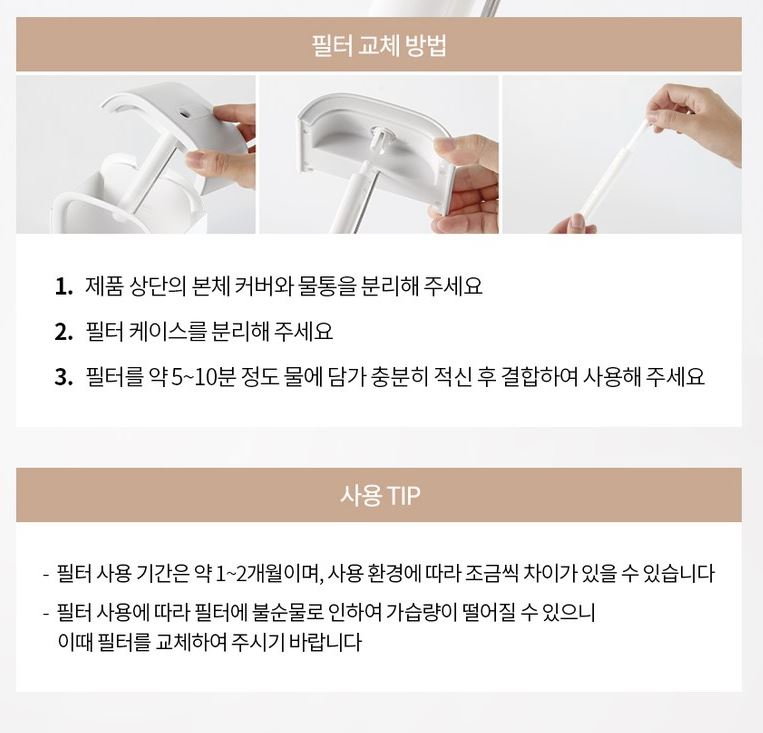 필터 교체 방법

1. 제품 상단의 본체 커버와 물통을 분리해 주세요

2. 필터 케이스를 분리해 주세요

3. 필터를 약 5~10분 정도 물에 담가 충분히 적신 후 결합하여 사용해 주세요

사용 TIP

- 필터 사용 기간은 약 1~2개월이며, 사용 환경에 따라 조금씩 차이가 있을 수 있습니다

- 필터 사용에 따라 필터에 불순물로 인하여 가습량이 떨어질 수 있으니 이때 필터를 교체하여 주시기 바랍니다