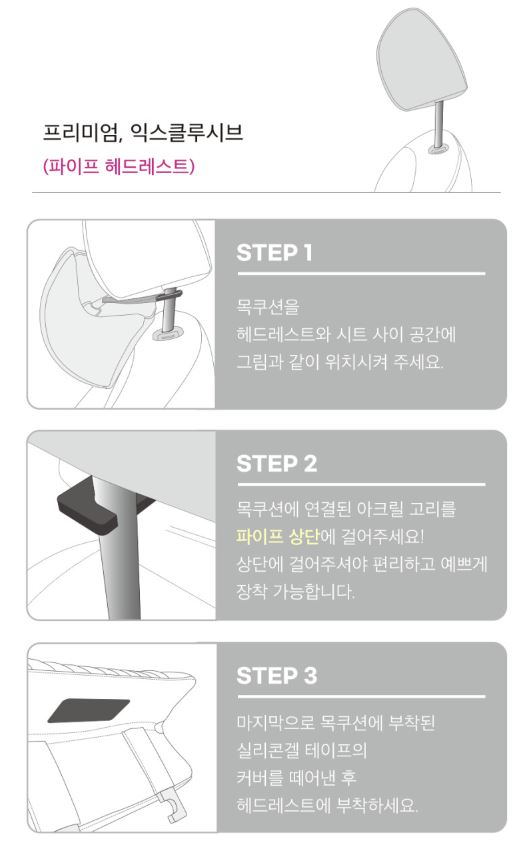 프리미엄, 익스클루시브
(파이프 헤드레스트)

STEP 1

목쿠션을
헤드레스트와 시트 사이 공간에
그림과 같이 위치시켜 주세요.

STEP 2

목쿠션에 연결된 아크릴 고리를
파이프 상단에 걸어주세요!
상단에 걸어주셔야 편리하고 예쁘게
장착 가능합니다.

STEP 3

마지막으로 목쿠션에 부착된
실리콘겔 테이프의
커버를 떼어낸 후
헤드레스트에 부착하세요.