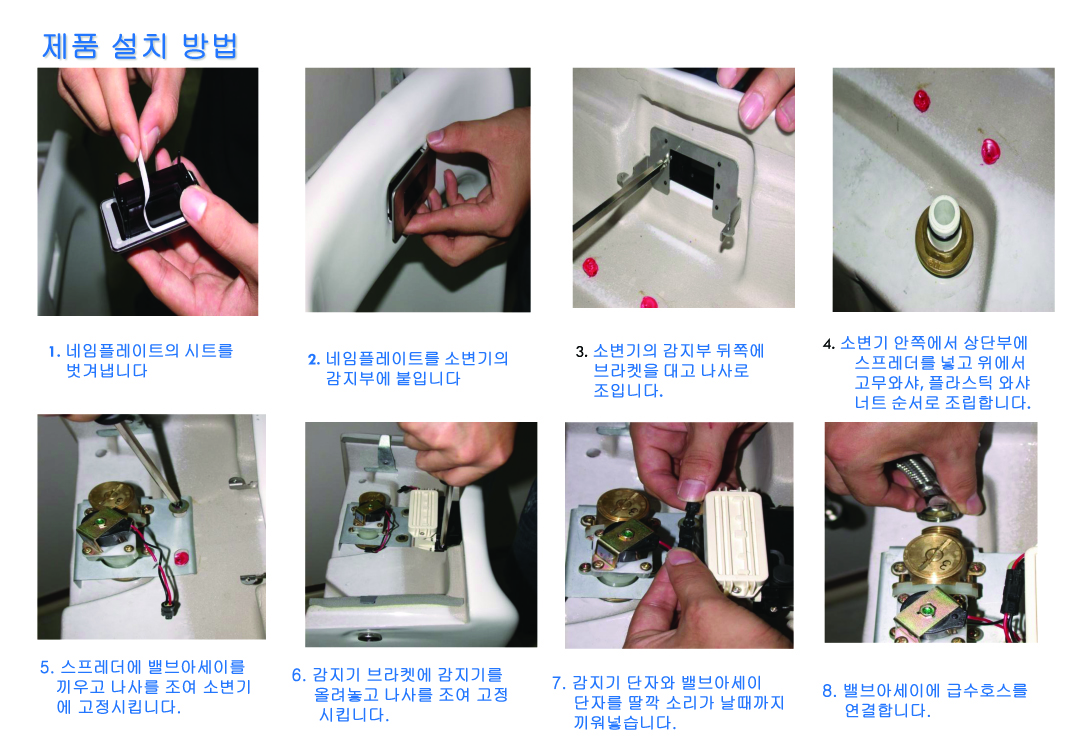 제품 설치 방법

1. 네임플레이트의 시트를 벗겨냅니다

2. 네임플레이트를 소변기의 감지부에 붙입니다

3. 소변기의 감지부 뒤쪽에 브라켓을 대고 나사로 조입니다.

4. 소변기 안쪽에서 상단부에 스프레더를 넣고 위에서 고무와샤, 플라스틱 와샤 너트 순서로 조립합니다.

5. 스프레더에 밸브아세이를 끼우고 나사를 조여 소변기에 고정시킵니다.

6. 감지기 브라켓에 감지기를 올려놓고 나사를 조여 고정 시킵니다.

7. 감지기 단자와 밸브아세이 단자를 딸깍 소리가 날때까지 끼워넣습니다.

8. 밸브아세이에 급수호스를 연결합니다.