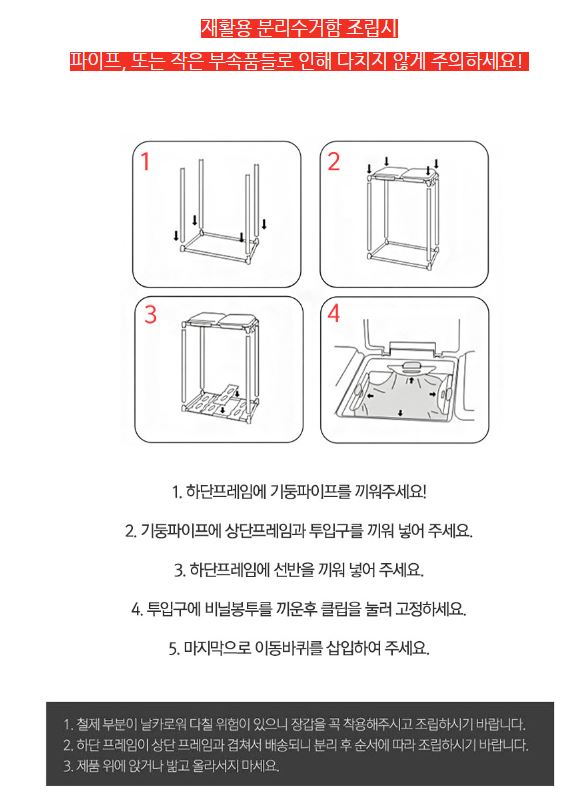 재활용 분리수거함 조립시

파이프, 또는 작은 부속품들로 인해 다치지 않게 주의하세요!

1

2

3

4

1. 하단프레임에 기둥파이프를 끼워주세요!

2. 기둥파이프에 상단프레임과 투입구를 끼워 넣어 주세요.

3. 하단프레임에 선반을 끼워 넣어 주세요.

4. 투입구에 비닐봉투를 끼운후 클립을 눌러 고정하세요.

5. 마지막으로 이동바퀴를 삽입하여 주세요.

1. 철제 부분이 날카로워 다칠 위험이 있으니 장갑을 꼭 착용해주시고 조립하시기 바랍니다.
2. 하단 프레임이 상단 프레임과 겹쳐서 배송되니 분리 후 순서에 따라 조립하시기 바랍니다.
3. 제품 위에 앉거나 밟고 올라서지 마세요.