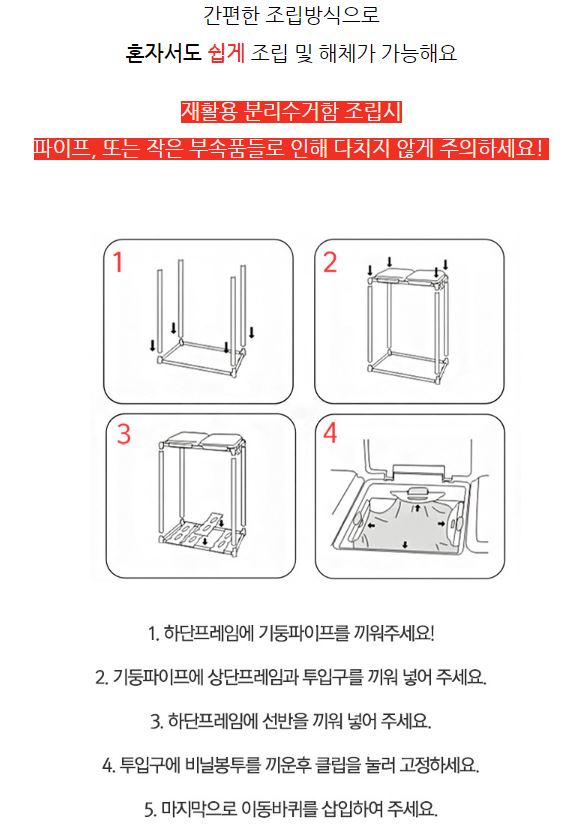 간편한 조립방식으로

혼자서도 쉽게 조립 및 해체가 가능해요

재활용 분리수거함 조립시

파이프, 또는 작은 부속품들로 인해 다치지 않게 주의하세요!

1

2

3

4

1. 하단프레임에 기둥파이프를 끼워주세요!

2. 기둥파이프에 상단프레임과 투입구를 끼워 넣어 주세요.

3. 하단프레임에 선반을 끼워 넣어 주세요.

4. 투입구에 비닐봉투를 끼운후 클립을 눌러 고정하세요.

5. 마지막으로 이동바퀴를 삽입하여 주세요.