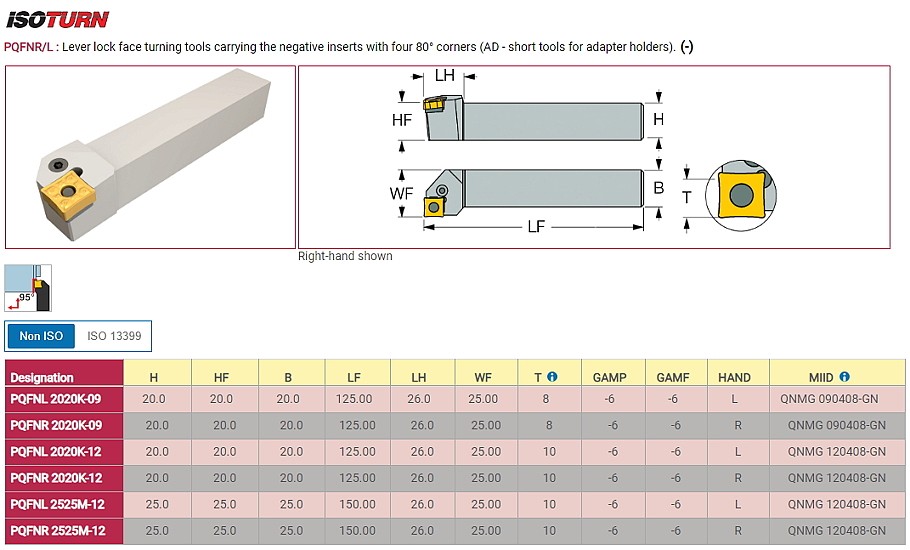 ISOTURN

PQFNR/L : Lever lock face turning tools carrying the negative inserts with four 80° corners (AD - short tools for adapter holders). (-)

LH
HF
H
WF
B
T
LF

Right-hand shown

95°

Non ISO ISO 13399

| Designation | H | HF | B | LF | LH | WF | T | GAMP | GAMF | HAND | MIID |
|---|---|---|---|---|---|---|---|---|---|---|---|
| PQFNL 2020K-09 | 20.0 | 20.0 | 20.0 | 125.00 | 26.0 | 25.00 | 8 | -6 | -6 | L | QNMG 090408-GN |
| PQFNR 2020K-09 | 20.0 | 20.0 | 20.0 | 125.00 | 26.0 | 25.00 | 8 | -6 | -6 | R | QNMG 090408-GN |
| PQFNL 2020K-12 | 20.0 | 20.0 | 20.0 | 125.00 | 26.0 | 25.00 | 10 | -6 | -6 | L | QNMG 120408-GN |
| PQFNR 2020K-12 | 20.0 | 20.0 | 20.0 | 125.00 | 26.0 | 25.00 | 10 | -6 | -6 | R | QNMG 120408-GN |
| PQFNL 2525M-12 | 25.0 | 25.0 | 25.0 | 150.00 | 26.0 | 25.00 | 10 | -6 | -6 | L | QNMG 120408-GN |
| PQFNR 2525M-12 | 25.0 | 25.0 | 25.0 | 150.00 | 26.0 | 25.00 | 10 | -6 | -6 | R | QNMG 120408-GN |