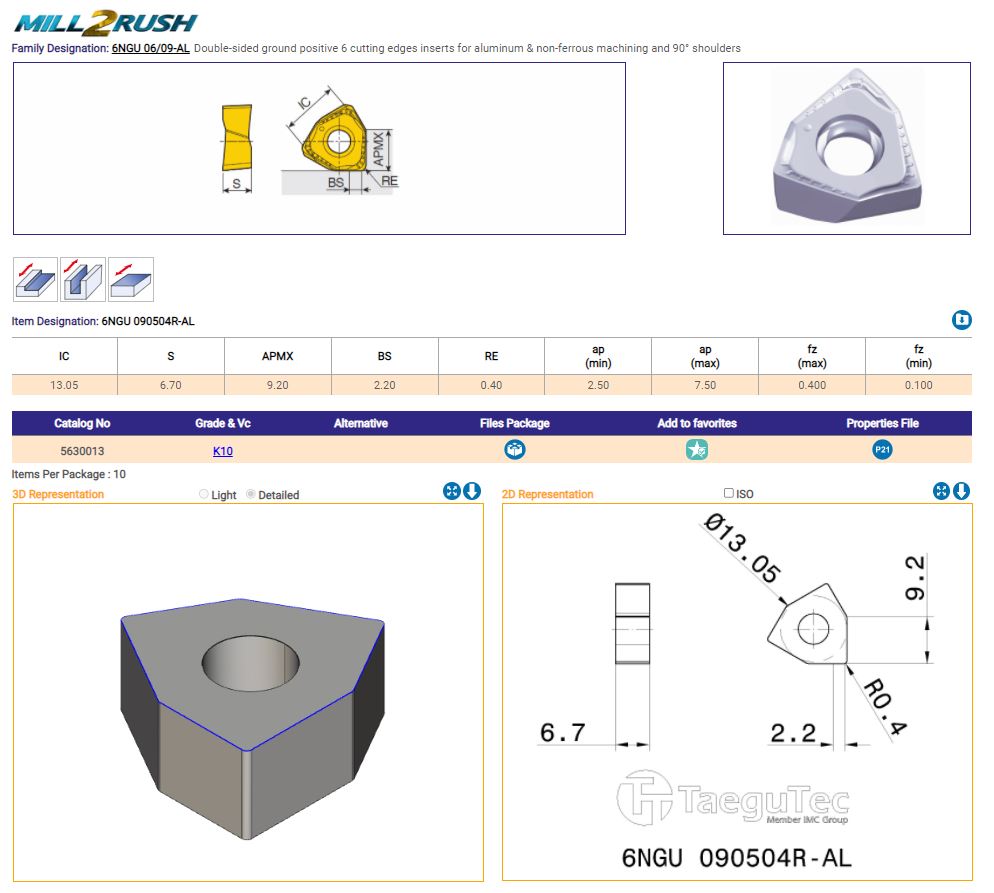 MILL2RUSH

Family Designation: 6NGU 06/09-AL Double-sided ground positive 6 cutting edges inserts for aluminum & non-ferrous machining and 90° shoulders

IC
APMX
S
BS
RE

Item Designation: 6NGU 090504R-AL

| IC | S | APMX | BS | RE | ap (min) | ap (max) | fz (max) | fz (min) |
|---|---|---|---|---|---|---|---|---|
| 13.05 | 6.70 | 9.20 | 2.20 | 0.40 | 2.50 | 7.50 | 0.400 | 0.100 |

| Catalog No | Grade & Vc | Alternative | Files Package | Add to favorites | Properties File |
|---|---|---|---|---|---|
| 5630013 | K10 | | | | P21 |

Items Per Package : 10

3D Representation
Light Detailed

2D Representation
ISO

Ø13.05
9.2
R0.4
6.7
2.2

TaeguTec
Member IMC Group

6NGU 090504R-AL