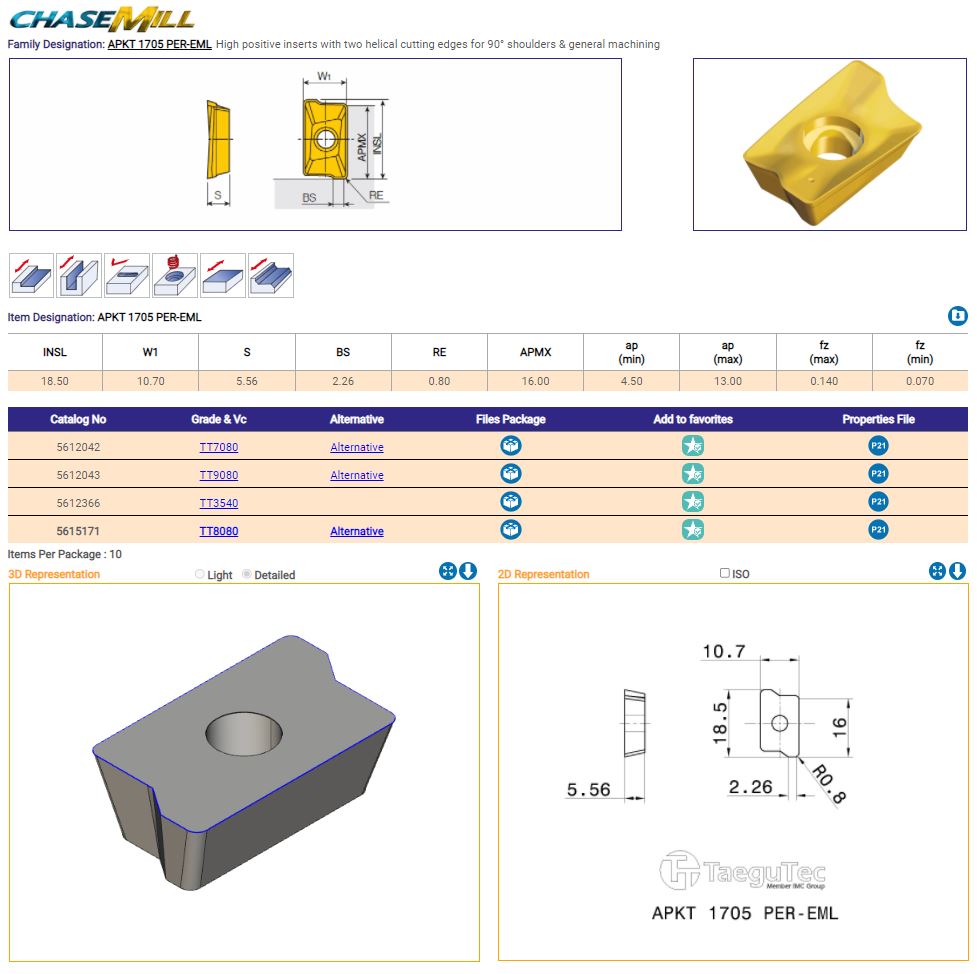 CHASEMILL

Family Designation: APKT 1705 PER-EML High positive inserts with two helical cutting edges for 90° shoulders & general machining

W1 APMX INSL S BS RE

Item Designation: APKT 1705 PER-EML

| INSL | W1 | S | BS | RE | APMX | ap (min) | ap (max) | fz (max) | fz (min) |
|---|---|---|---|---|---|---|---|---|---|
| 18.50 | 10.70 | 5.56 | 2.26 | 0.80 | 16.00 | 4.50 | 13.00 | 0.140 | 0.070 |

| Catalog No | Grade & Vc | Alternative | Files Package | Add to favorites | Properties File |
|---|---|---|---|---|---|
| 5612042 | TT7080 | Alternative | | | P21 |
| 5612043 | TT9080 | Alternative | | | P21 |
| 5612366 | TT3540 | | | | P21 |
| 5615171 | TT8080 | Alternative | | | P21 |

Items Per Package : 10

3D Representation
Light Detailed

2D Representation
ISO

10.7
18.5
16
5.56
2.26
R0.8

TaeguTec
Member IMC Group

APKT 1705 PER-EML