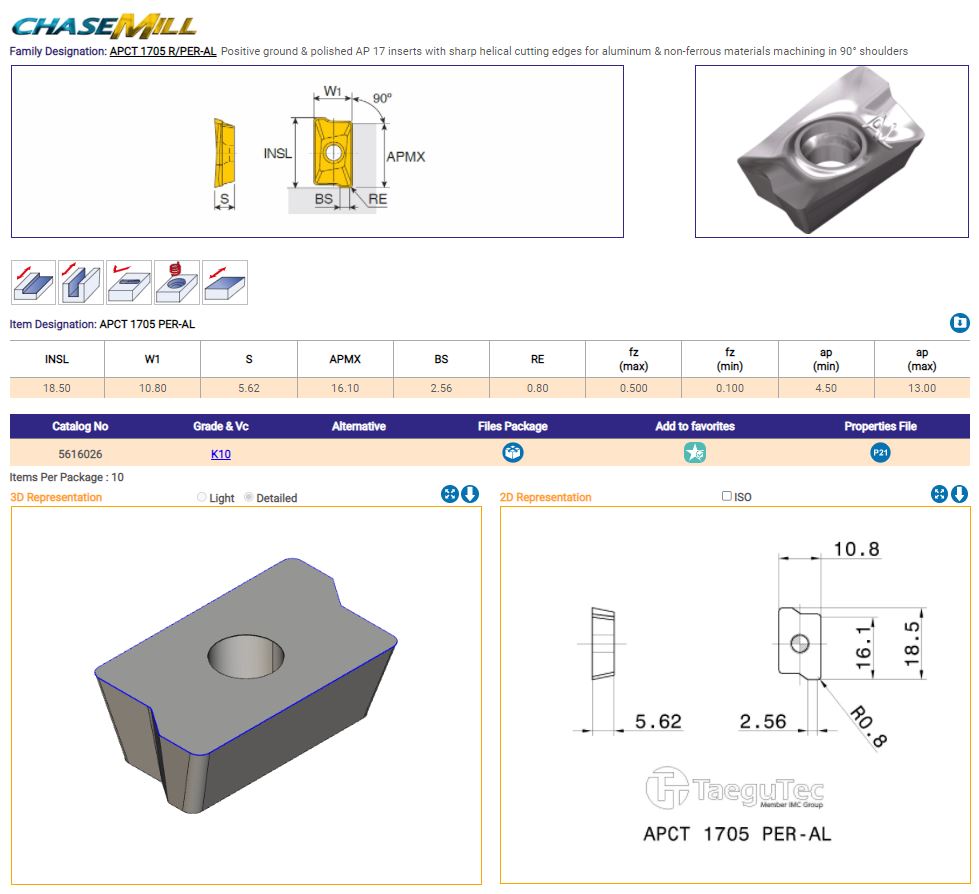 CHASEMILL

Family Designation: APCT 1705 R/PER-AL Positive ground & polished AP 17 inserts with sharp helical cutting edges for aluminum & non-ferrous materials machining in 90° shoulders

W1
90°
INSL
APMX
S
BS
RE

Item Designation: APCT 1705 PER-AL

| INSL | W1 | S | APMX | BS | RE | fz (max) | fz (min) | ap (min) | ap (max) |
|---|---|---|---|---|---|---|---|---|---|
| 18.50 | 10.80 | 5.62 | 16.10 | 2.56 | 0.80 | 0.500 | 0.100 | 4.50 | 13.00 |

| Catalog No | Grade & Vc | Alternative | Files Package | Add to favorites | Properties File |
|---|---|---|---|---|---|
| 5616026 | K10 | | | | P21 |

Items Per Package : 10

3D Representation
Light Detailed

2D Representation
ISO

10.8
16.1
18.5
5.62
2.56
R0.8

TaeguTec
Member IMC Group

APCT 1705 PER-AL